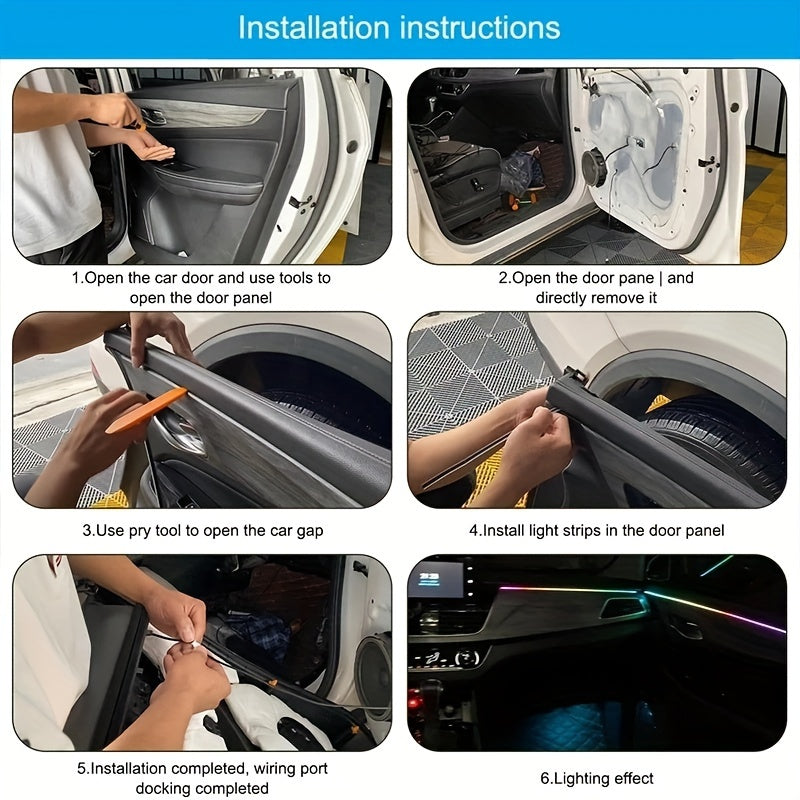 Installation instructions

1.Open the car door and use tools to open the door panel

2.Open the door pane | and directly remove it

3.Use pry tool to open the car gap

4.Install light strips in the door panel

5.Installation completed, wiring port docking completed

6.Lighting effect