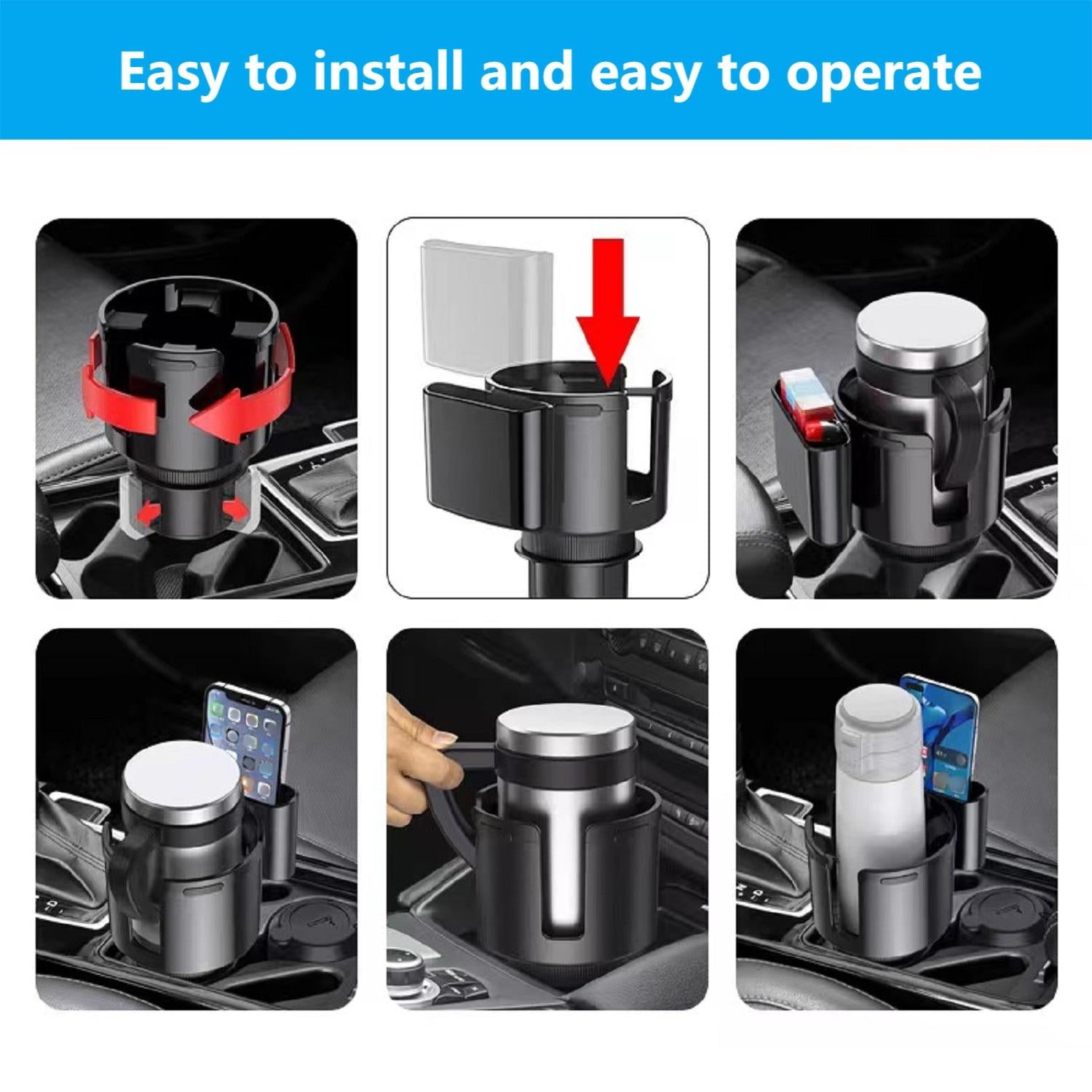 Easy to install and easy to operate