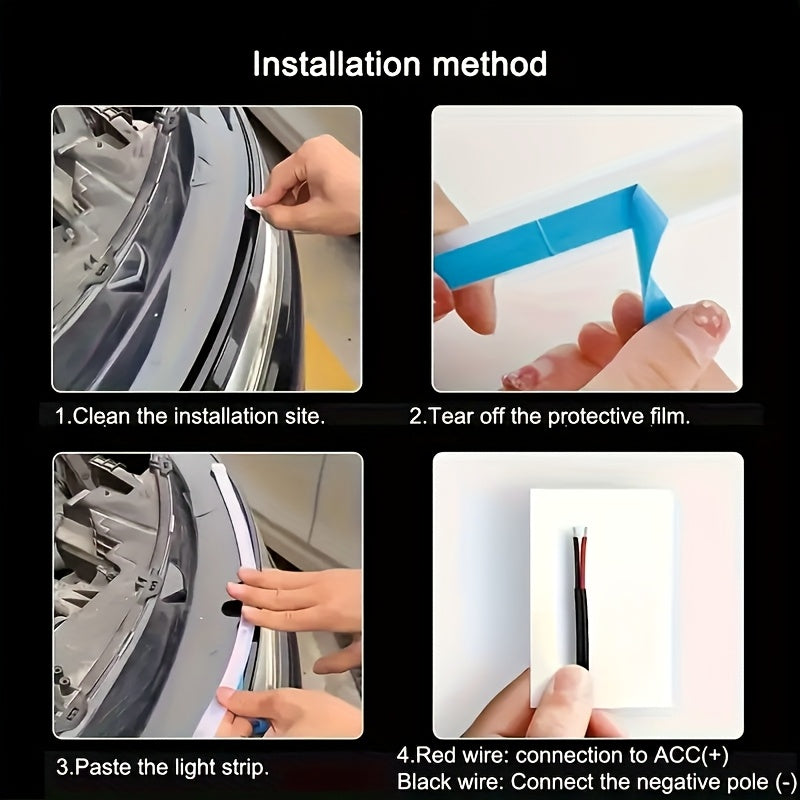 Installation method

1.Clean the installation site.

2.Tear off the protective film.

3.Paste the light strip.

4.Red wire: connection to ACC(+)
Black wire: Connect the negative pole (-)