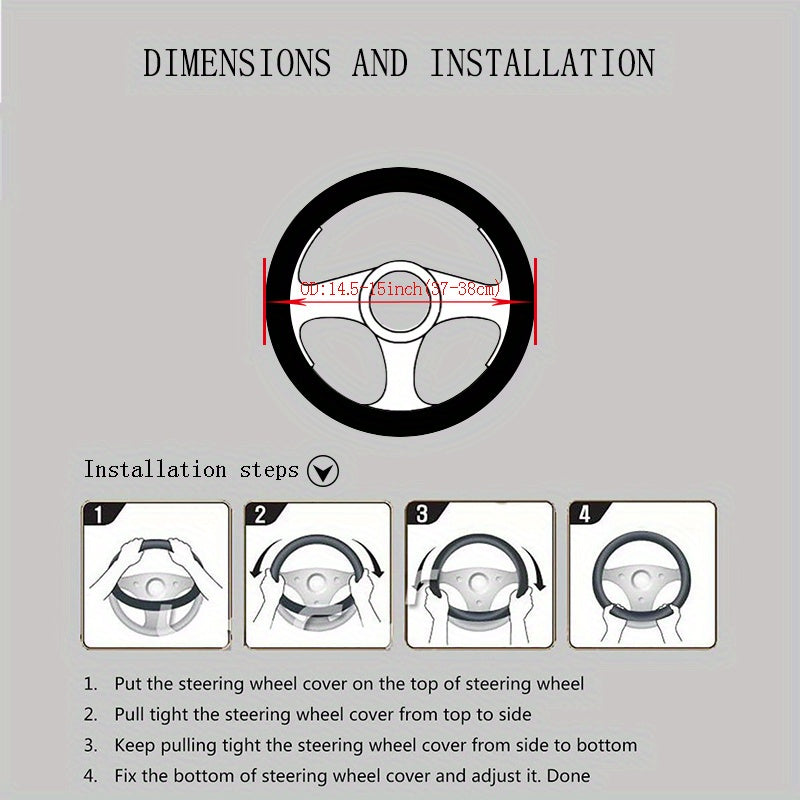 DIMENSIONS AND INSTALLATION

OD:14.5-15inch(37-38cm)

Installation steps

1

2

3

4

1. Put the steering wheel cover on the top of steering wheel
2. Pull tight the steering wheel cover from top to side
3. Keep pulling tight the steering wheel cover from side to bottom
4. Fix the bottom of steering wheel cover and adjust it. Done