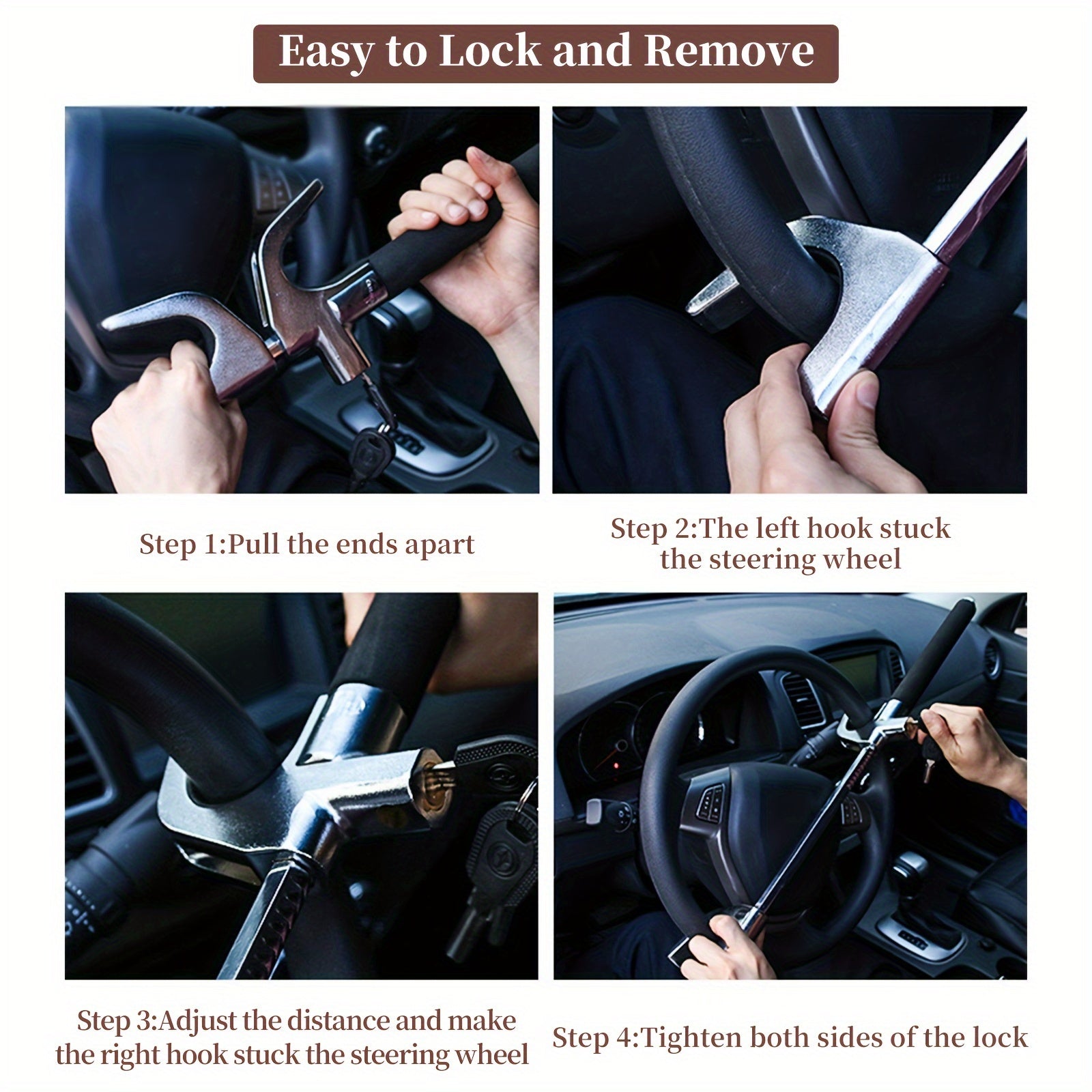 Easy to Lock and Remove

Step 1:Pull the ends apart

Step 2:The left hook stuck the steering wheel

Step 3:Adjust the distance and make the right hook stuck the steering wheel

Step 4:Tighten both sides of the lock