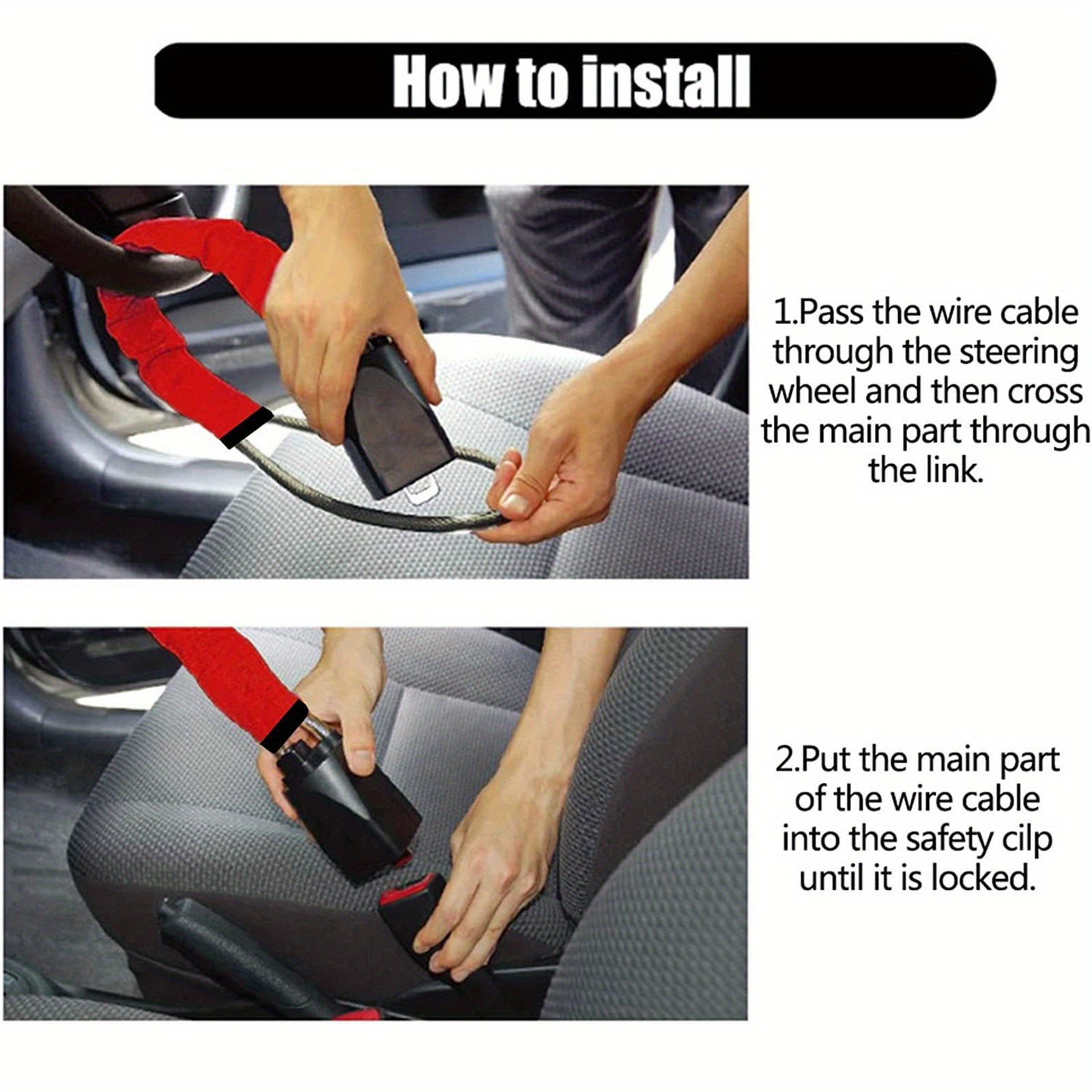 How to install

1.Pass the wire cable through the steering wheel and then cross the main part through the link.

2.Put the main part of the wire cable into the safety cilp until it is locked.