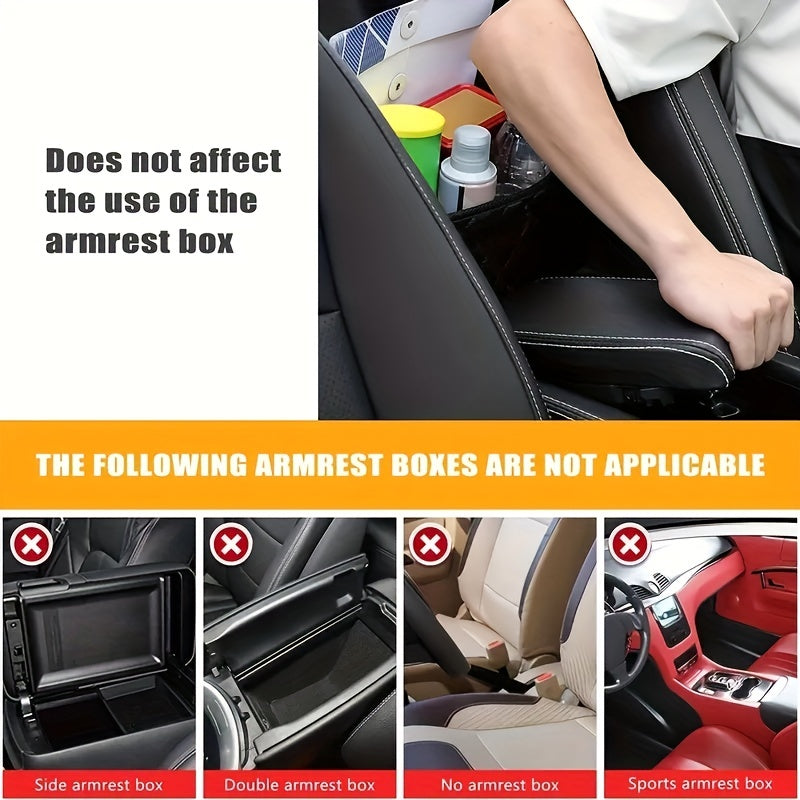 Does not affect the use of the armrest box

THE FOLLOWING ARMREST BOXES ARE NOT APPLICABLE

Side armrest box

Double armrest box

No armrest box

Sports armrest box