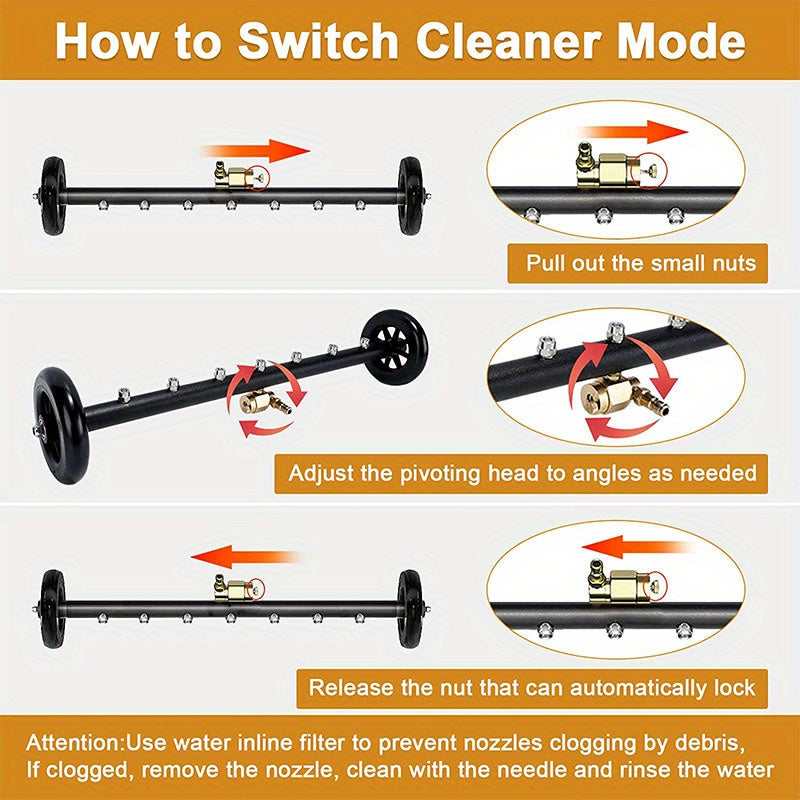 How to Switch Cleaner Mode

Pull out the small nuts

Adjust the pivoting head to angles as needed

Release the nut that can automatically lock

Attention:Use water inline filter to prevent nozzles clogging by debris, If clogged, remove the nozzle, clean with the needle and rinse the water