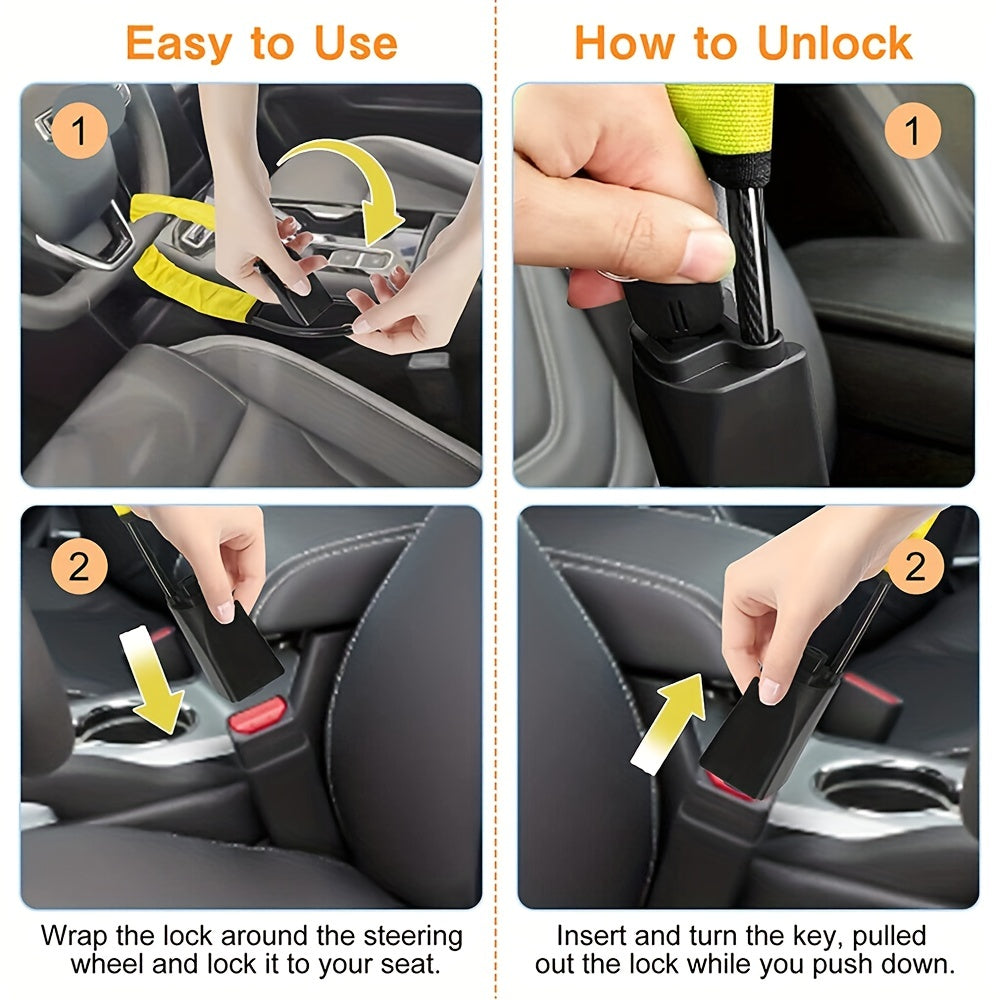 Easy to Use

1

2

Wrap the lock around the steering wheel and lock it to your seat.

How to Unlock

1

2

Insert and turn the key, pulled out the lock while you push down.