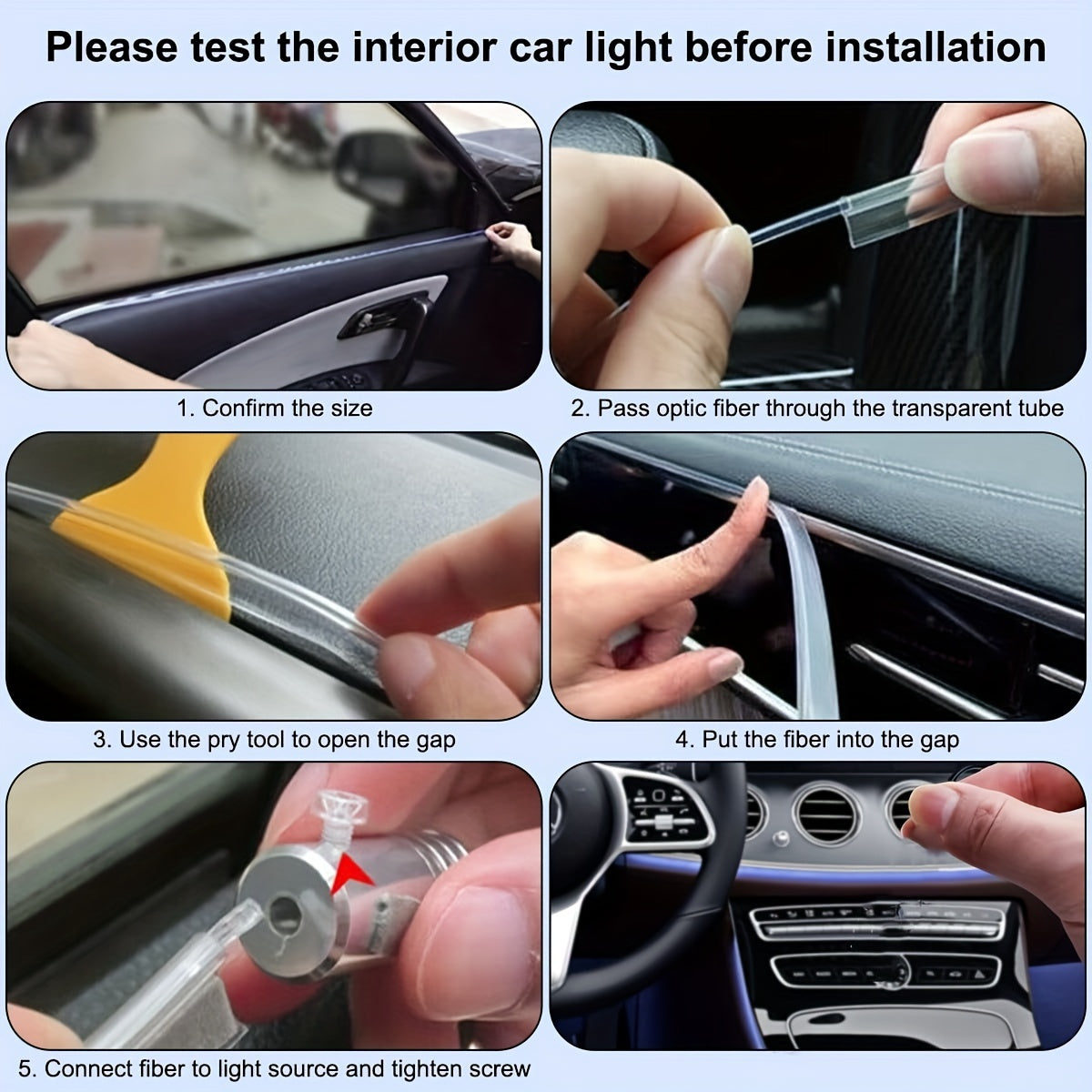 Please test the interior car light before installation

1. Confirm the size

2. Pass optic fiber through the transparent tube

3. Use the pry tool to open the gap

4. Put the fiber into the gap

5. Connect fiber to light source and tighten screw