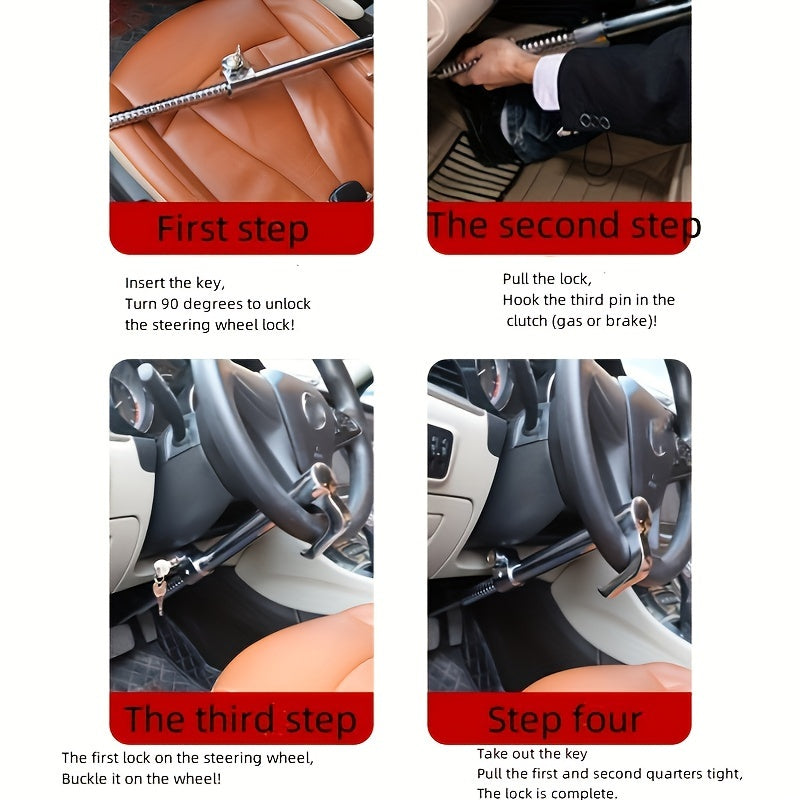 First step

Insert the key,
Turn 90 degrees to unlock the steering wheel lock!

The second step

Pull the lock,
Hook the third pin in the clutch (gas or brake)!

The third step

The first lock on the steering wheel,
Buckle it on the wheel!

Step four

Take out the key
Pull the first and second quarters tight,
The lock is complete.