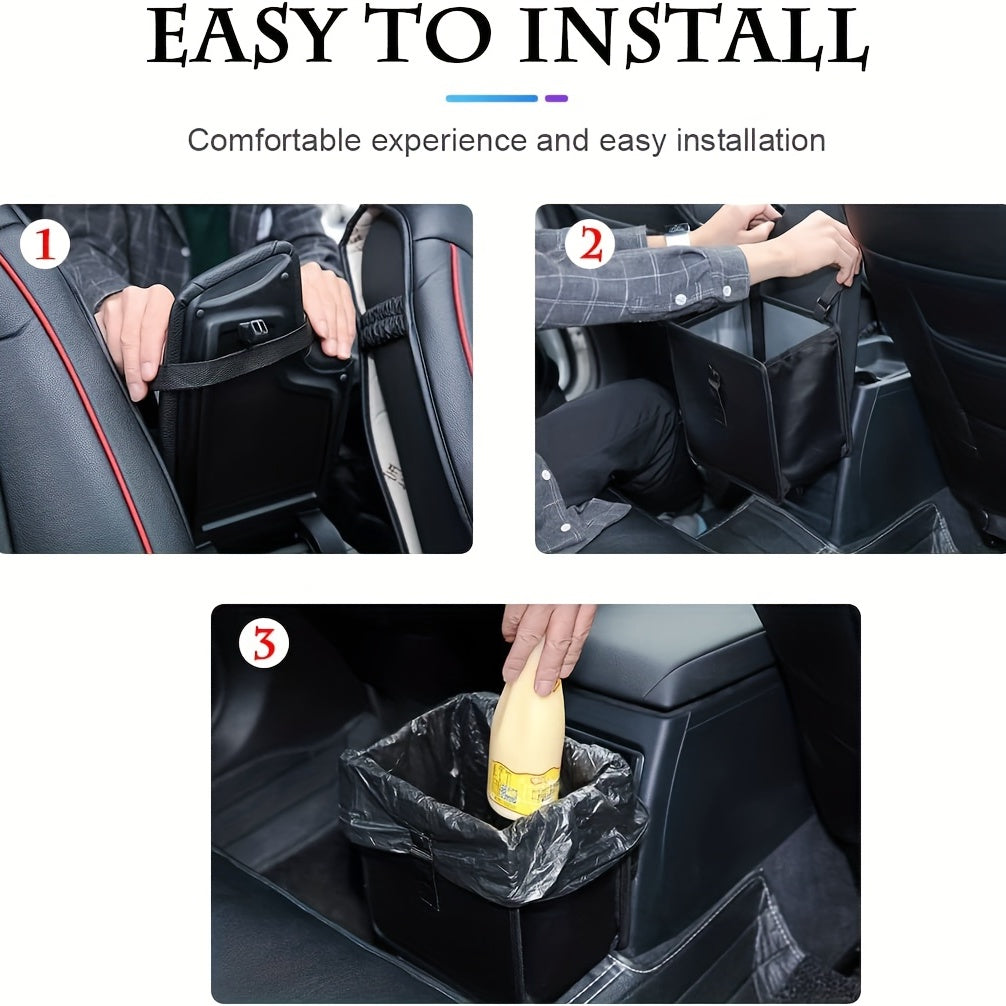 EASY TO INSTALL

Comfortable experience and easy installation

1

2

3