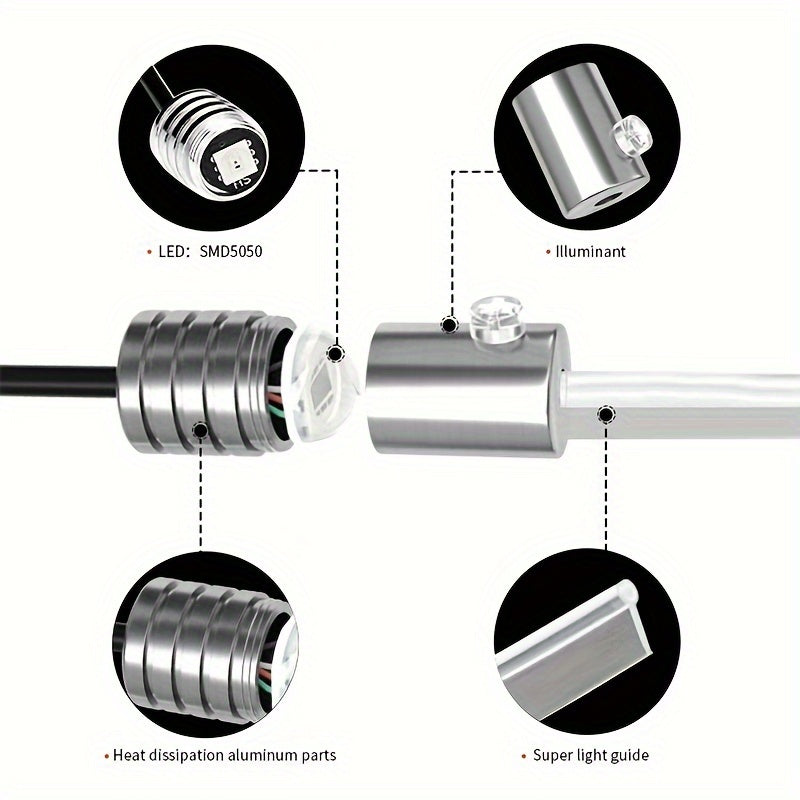 • LED: SMD5050

• Illuminant

• Heat dissipation aluminum parts

• Super light guide