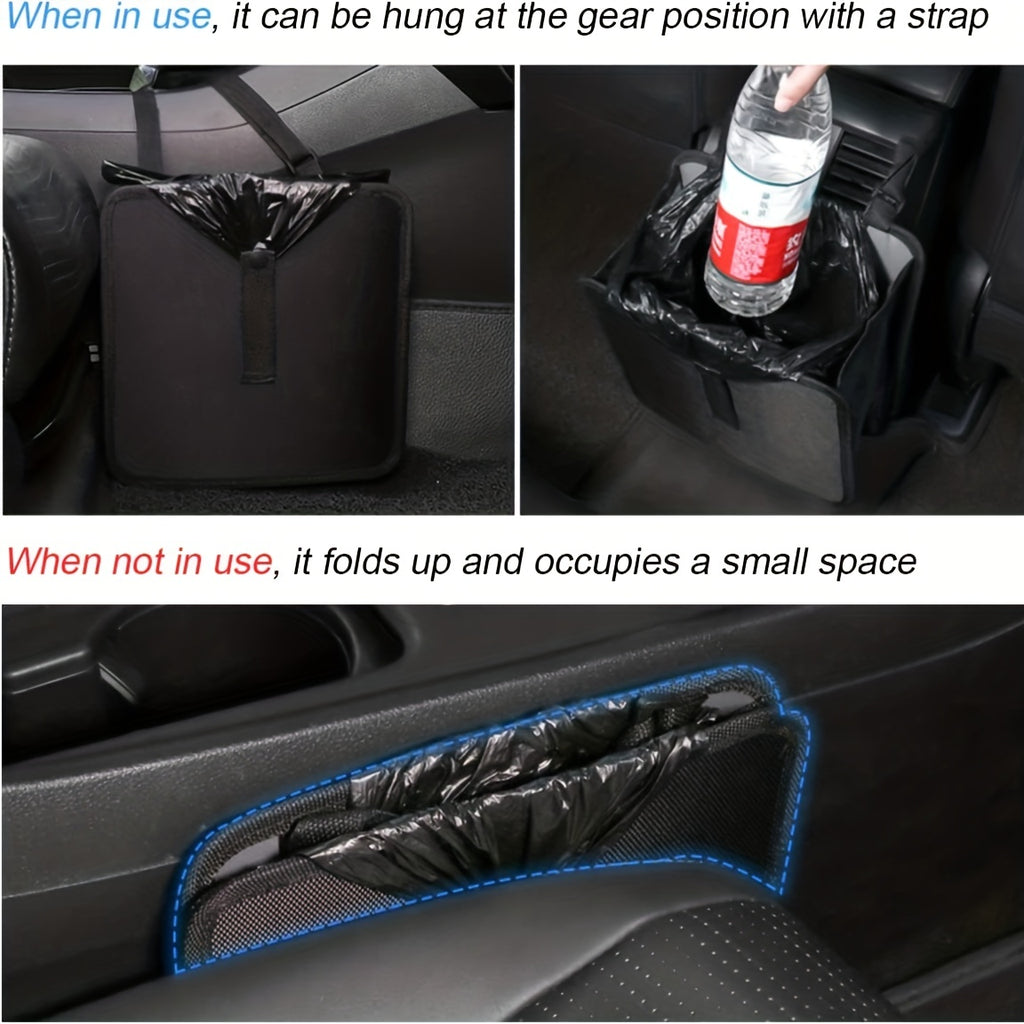 When in use, it can be hung at the gear position with a strap

When not in use, it folds up and occupies a small space