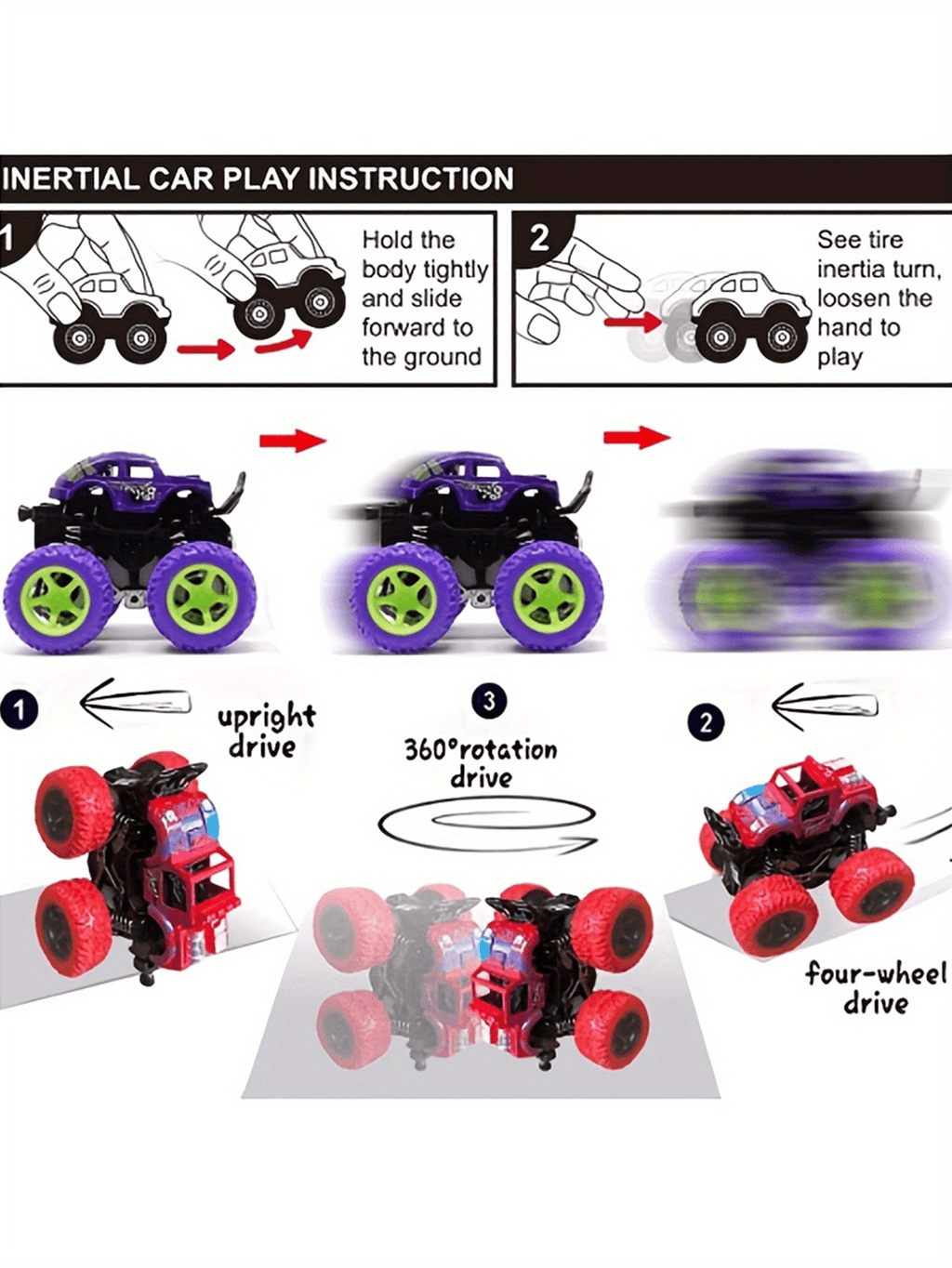 INERTIAL CAR PLAY INSTRUCTION

1 Hold the body tightly and slide forward to the ground

2 See tire inertia turn, loosen the hand to play

1 upright drive

3 360°rotation drive

2 four-wheel drive