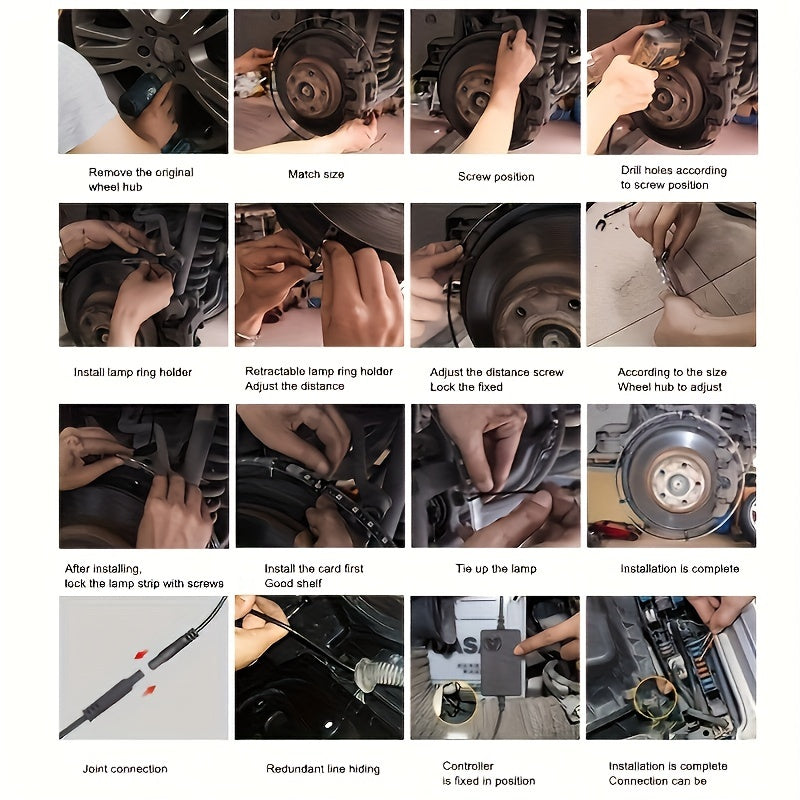 Remove the original wheel hub

Match size

Screw position

Drill holes according to screw position

Install lamp ring holder

Retractable lamp ring holder
Adjust the distance

Adjust the distance screw
Lock the fixed

According to the size
Wheel hub to adjust

After installing,
lock the lamp strip with screws

Install the card first
Good shelf

Tie up the lamp

Installation is complete

Joint connection

Redundant line hiding

Controller
is fixed in position

Installation is complete
Connection can be