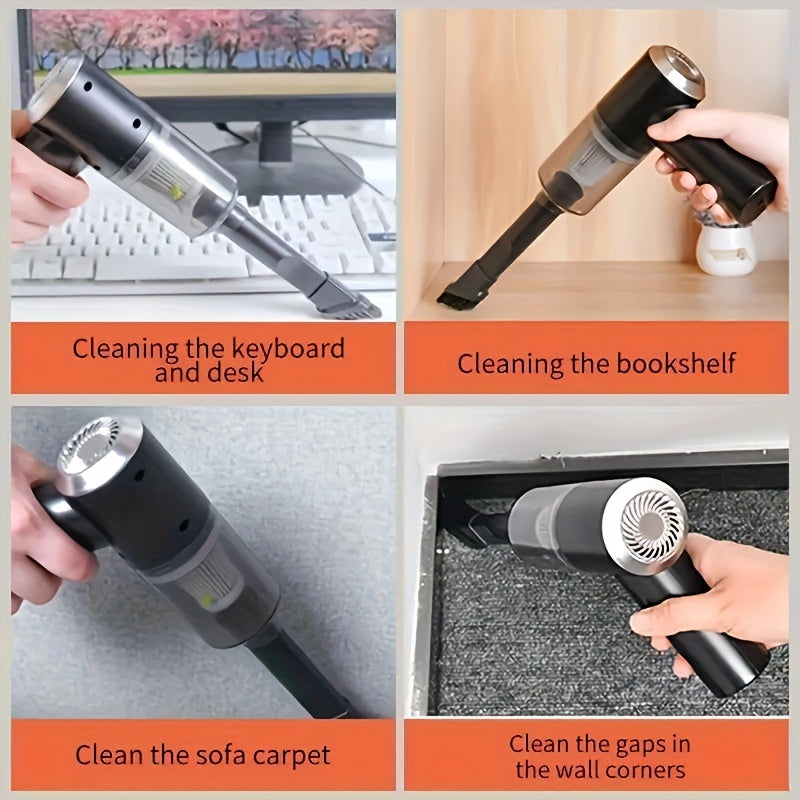 Cleaning the keyboard and desk

Cleaning the bookshelf

Clean the sofa carpet

Clean the gaps in the wall corners