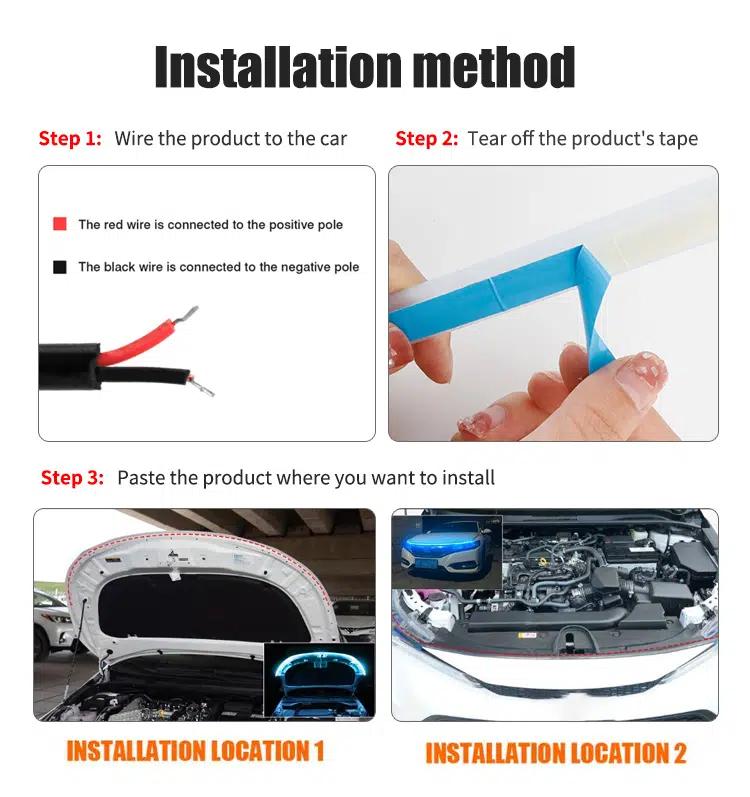 Installation method

Step 1: Wire the product to the car

The red wire is connected to the positive pole

The black wire is connected to the negative pole

Step 2: Tear off the product's tape

Step 3: Paste the product where you want to install

INSTALLATION LOCATION 1

INSTALLATION LOCATION 2