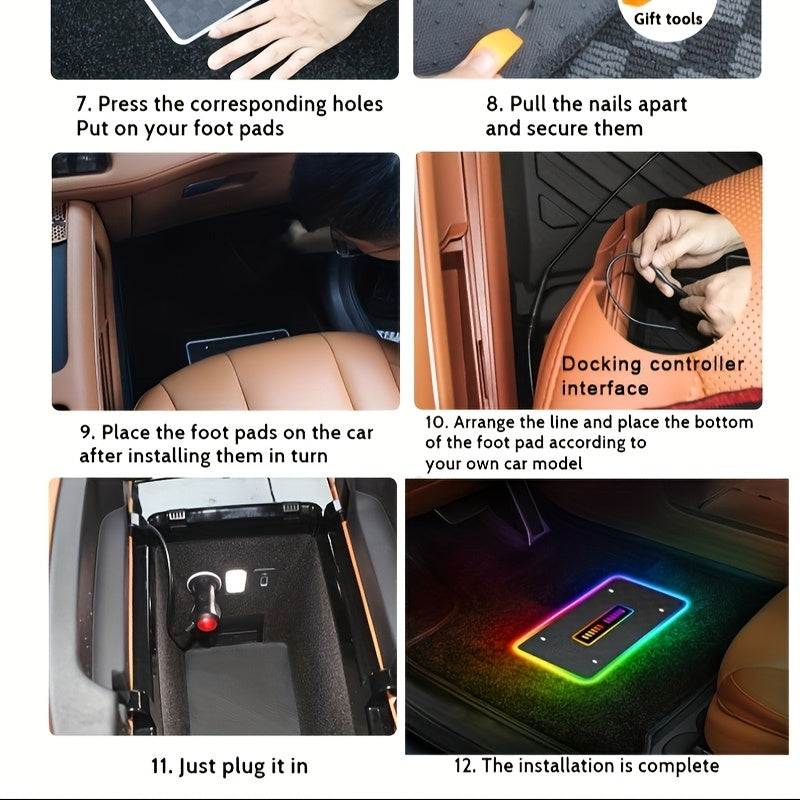 Gift tools

7. Press the corresponding holes Put on your foot pads

8. Pull the nails apart and secure them

Docking controller interface

9. Place the foot pads on the car after installing them in turn

10. Arrange the line and place the bottom of the foot pad according to your own car model

11. Just plug it in

12. The installation is complete