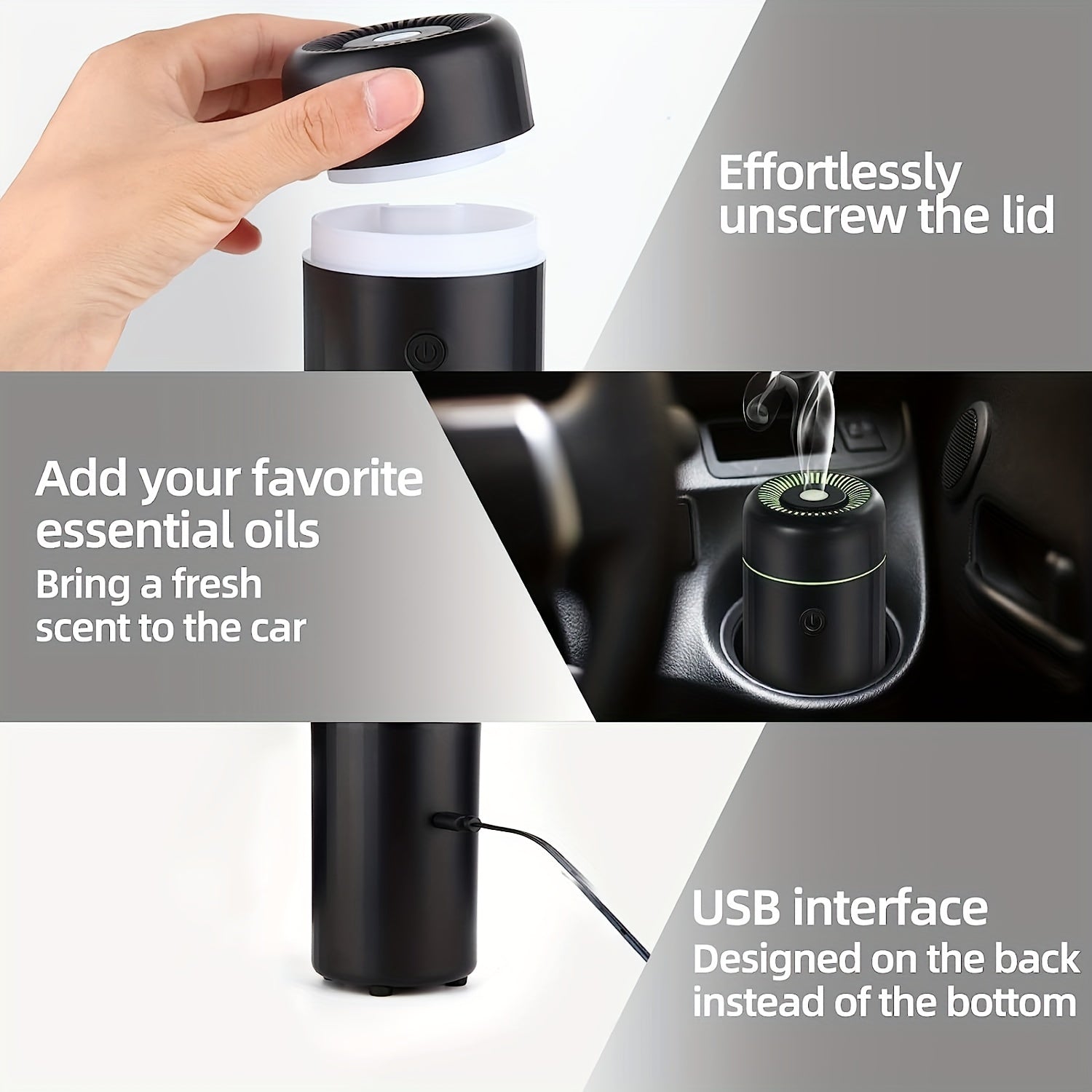 Effortlessly unscrew the lid

Add your favorite essential oils
Bring a fresh scent to the car

USB interface
Designed on the back instead of the bottom